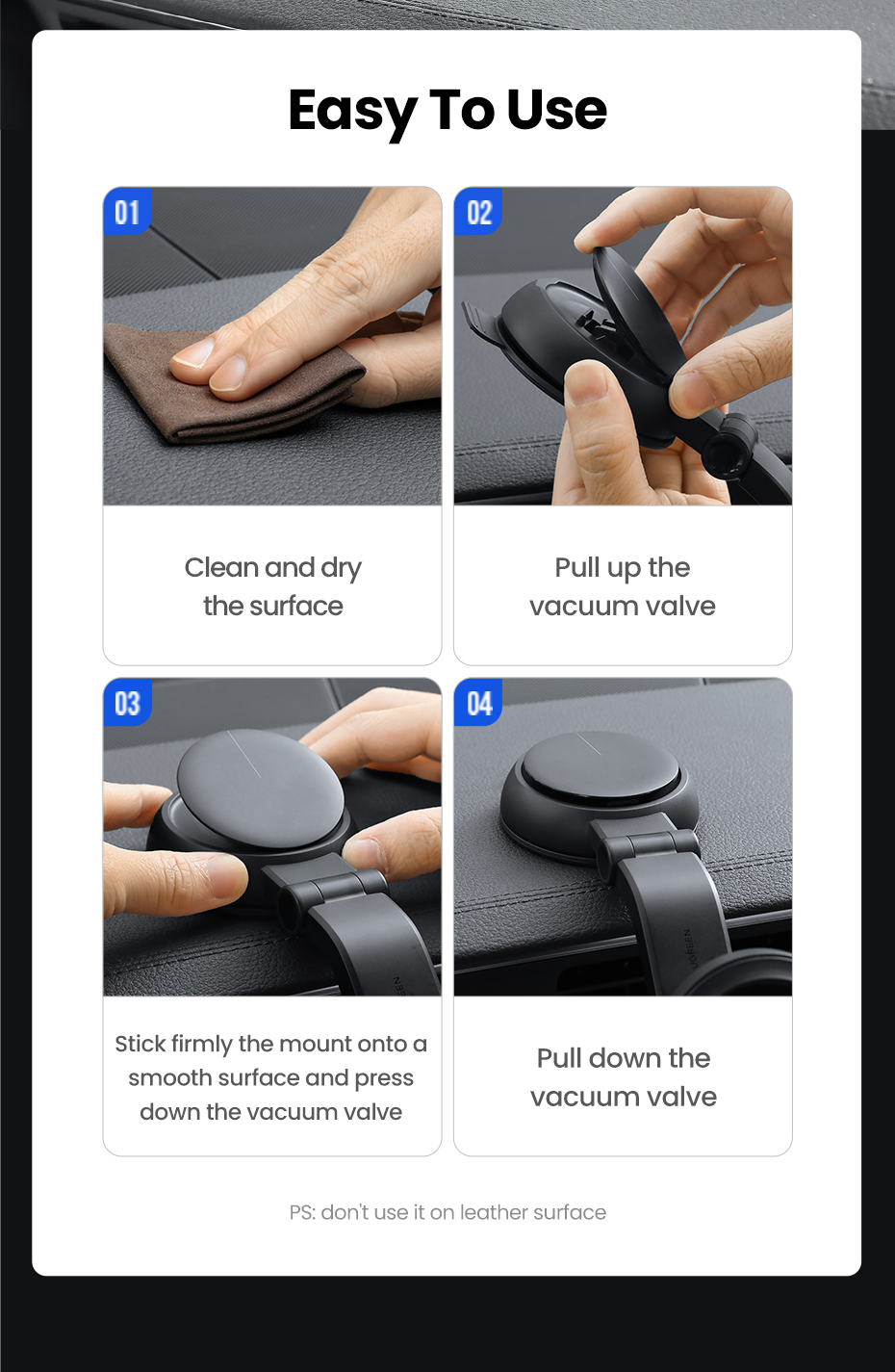 Easy To Use

01

Clean and dry the surface

02

Pull up the vacuum valve

03

Stick firmly the mount onto a smooth surface and press down the vacuum valve

04

UGREEN

Pull down the vacuum valve

PS: don't use it on leather surface